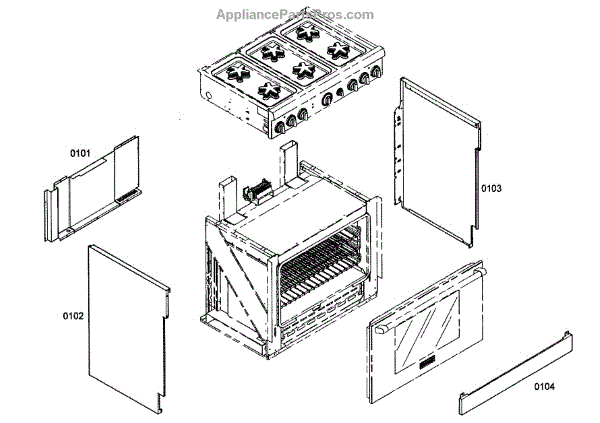 AppliancePartsPros.com

0101

0103

0102

0104