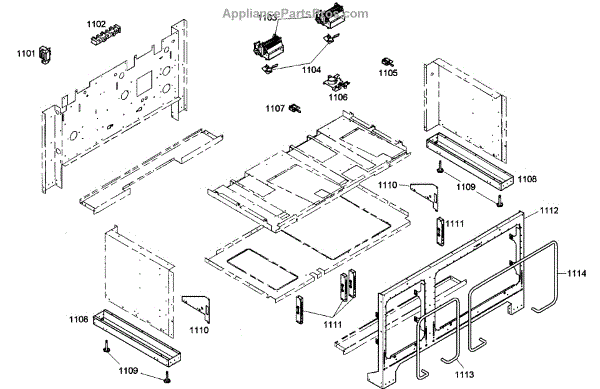 AppliancePartsPros.com

1101
1102
1103
1104
1105
1106
1107
1108
1109
1110
1111
1112
1114
1108
1110
1111
1109
1113