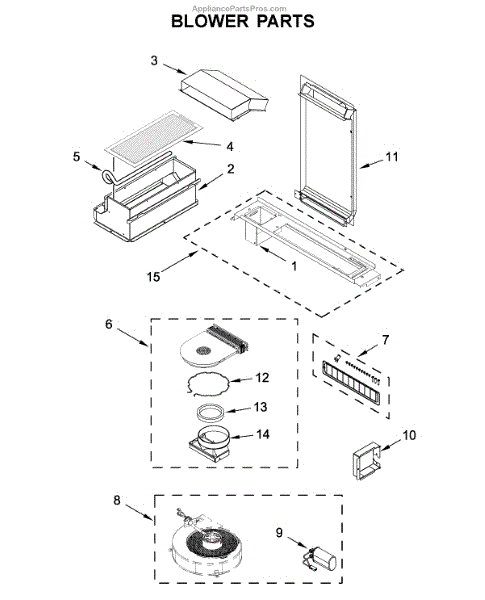 AppliancePartsPros.com
BLOWER PARTS

3
4
5
2
11
1
15
6
7
12
13
14
10
8
9