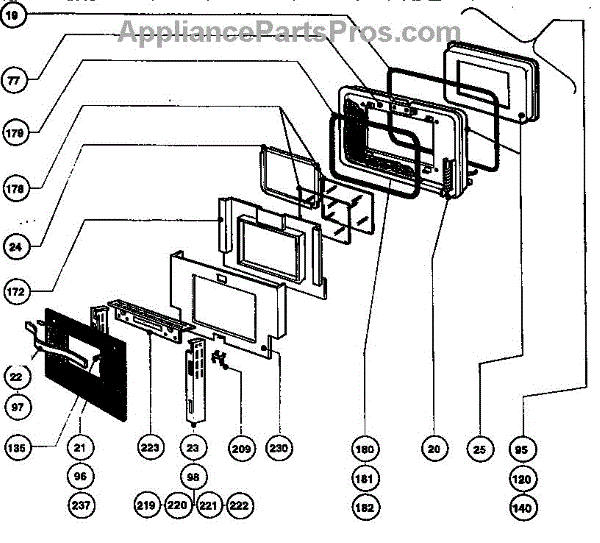 AppliancePartsPros.com

19
77
179
178
24
172
22
97
135
21
96
237
223
23
98
219
220
221
222
209
230
180
181
182
20
25
95
120
140