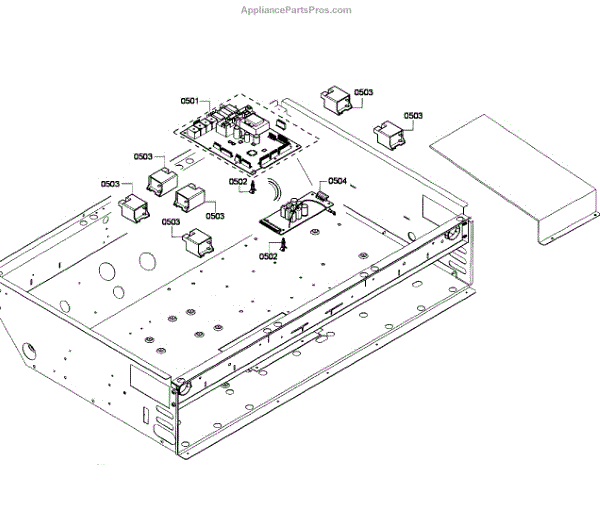 AppliancePartsPros.com

0501
0503
0503
0503
0503
0502
0504
0503
0503
0502