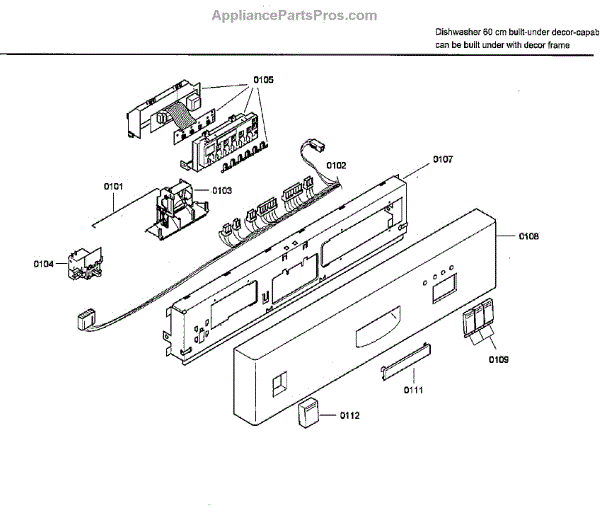 AppliancePartsPros.com

Dishwasher 60 cm built-under decor-capab
can be built under with decor frame

0105
0102
0107
0101
0103
0108
0104
0109
0111
0112