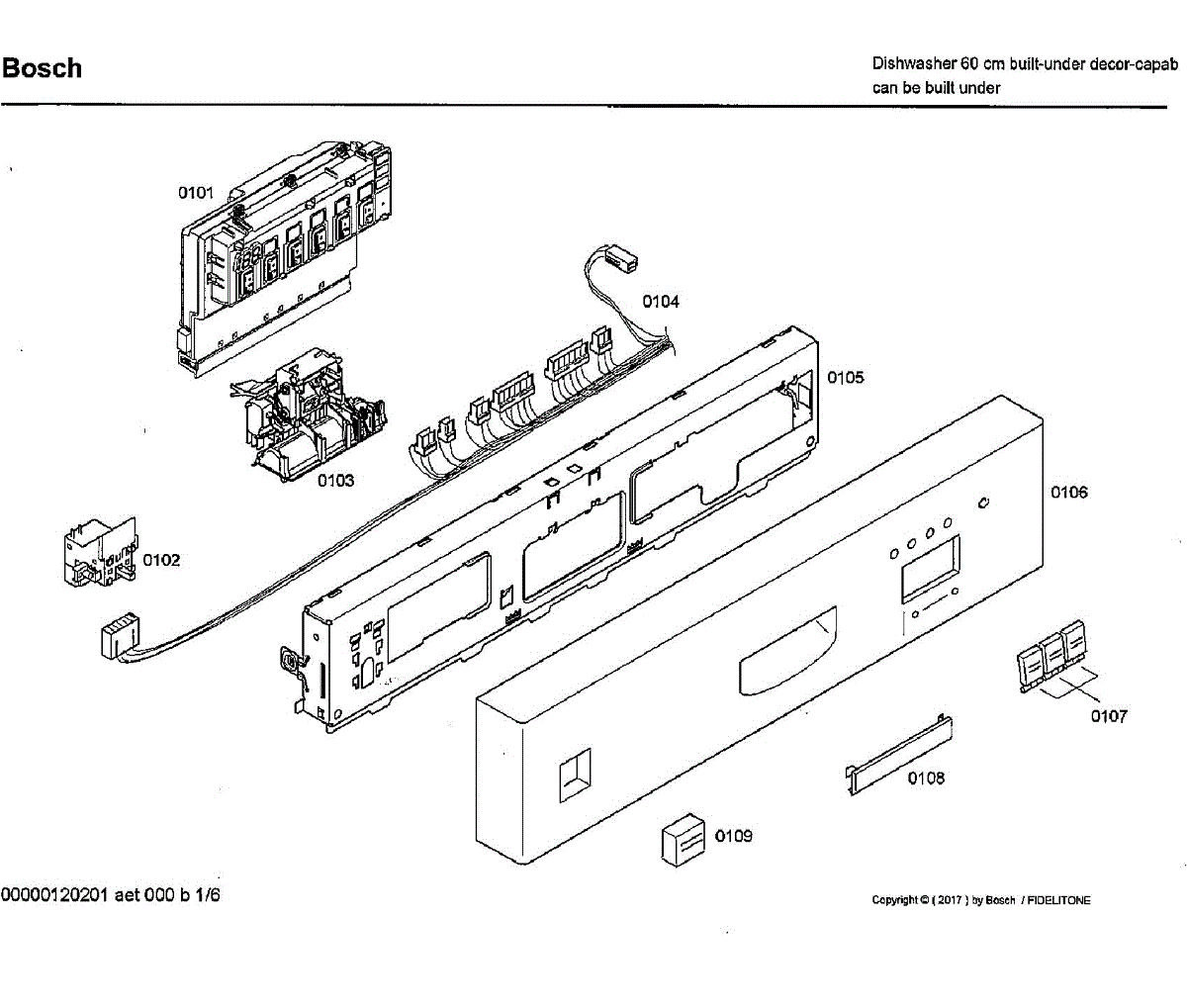 Bosch

Dishwasher 60 cm built-under decor-capab
can be built under

0101

0104

0105

0103

0106

0102

0107

0108

0109

00000120201 aet 000 b 1/6

Copyright © ( 2017 ) by Bosch / FIDELITONE