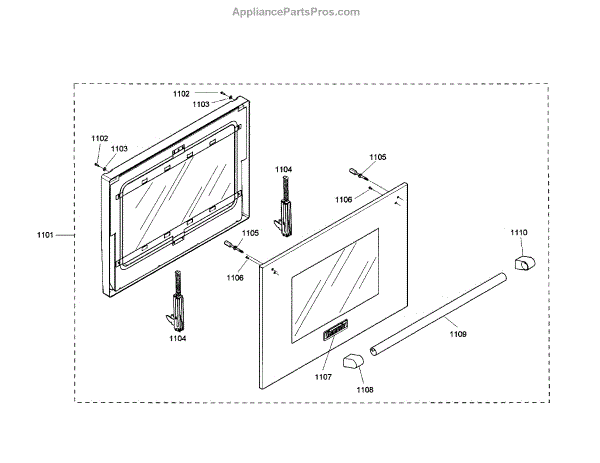 AppliancePartsPros.com

1102
1103
1102
1103
1104
1105
1106
1101
1105
1106
1110
1104
1109
1107
1108