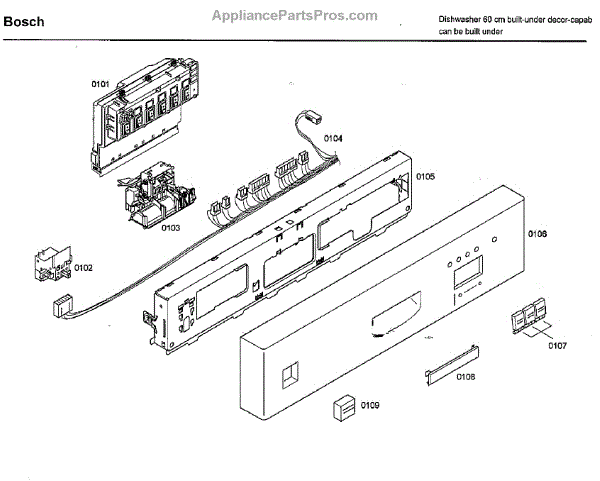 Bosch

AppliancePartsPros.com

Dishwasher 60 cm built-under decor-capab can be built under

0101

0104

0105

0103

0106

0102

0107

0108

0109