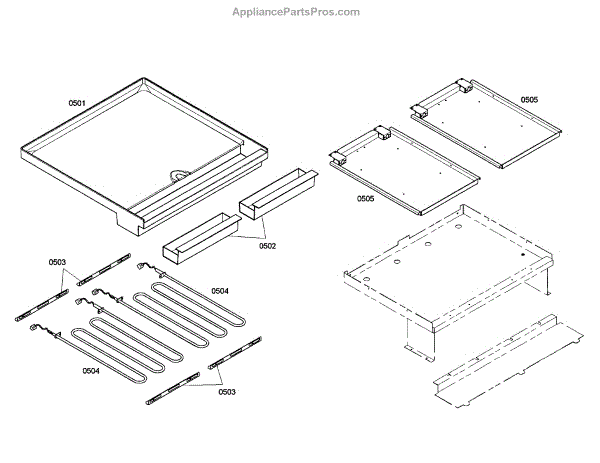 AppliancePartsPros.com

0501

0505

0505

0502

0503

0504

0504

0503