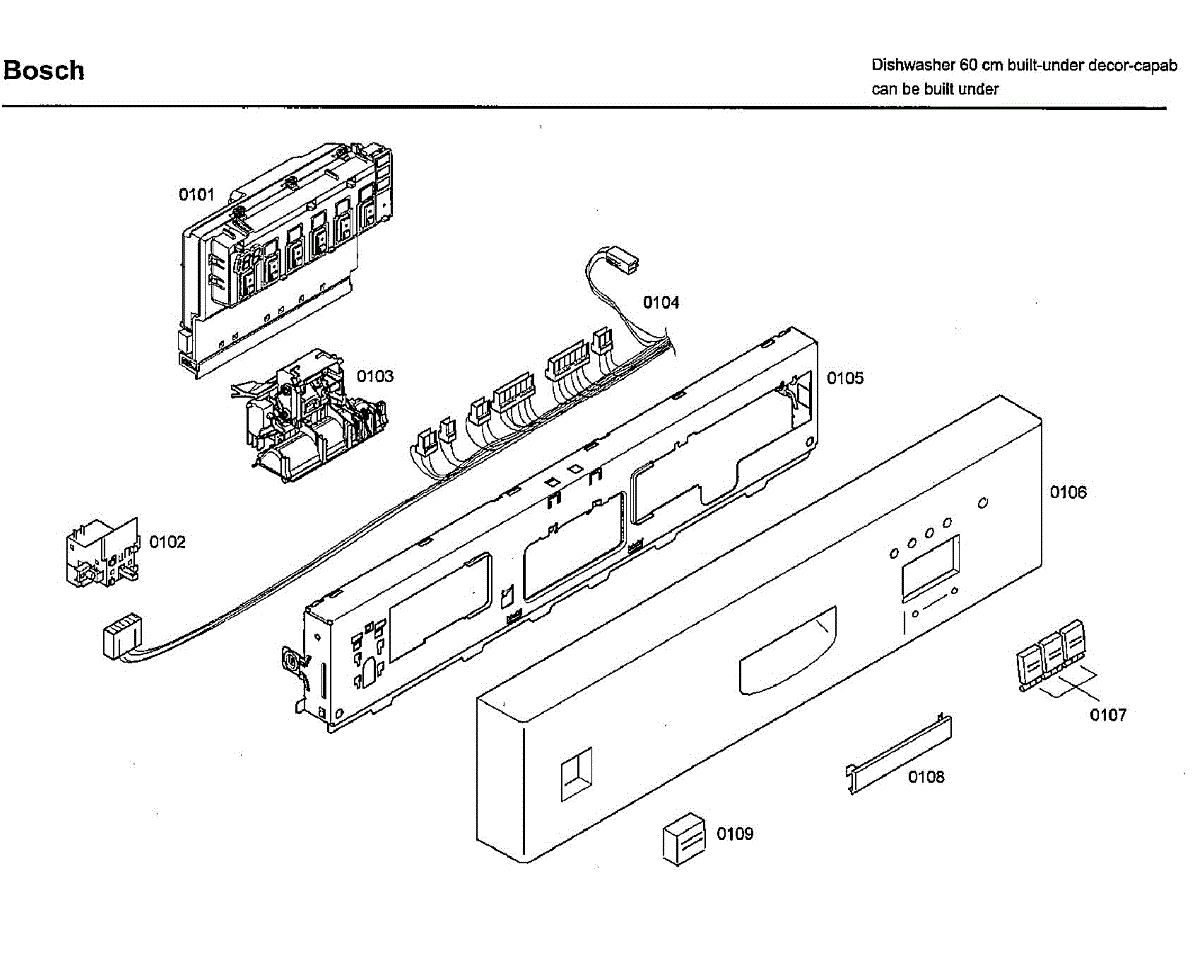 Bosch

Dishwasher 60 cm built-under decor-capab
can be built under

0101

0104

0103

0105

0106

0102

0107

0108

0109