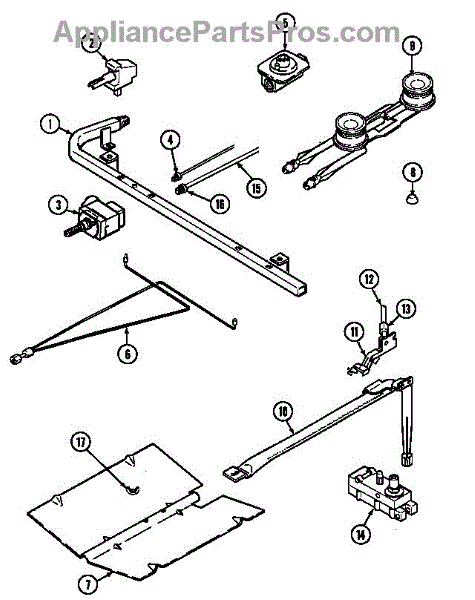 AppliancePartsPros.com

2
5
9
1
4
15
16
8
3
12
13
11
6
10
17
14
7