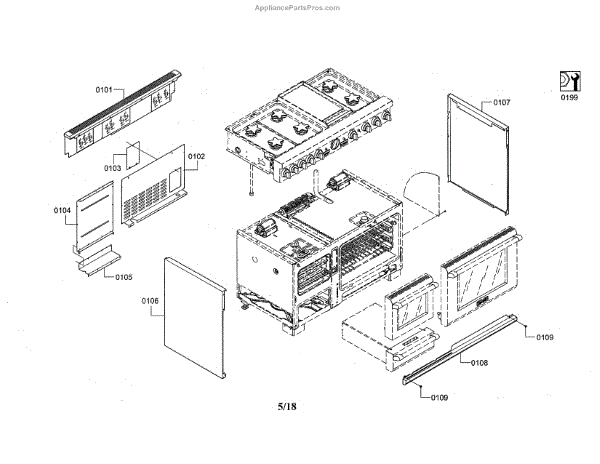 AppliancePartsPros.com

0101

0199

0107

0103

0102

0104

0105

0106

0109

0108

0109

5/18