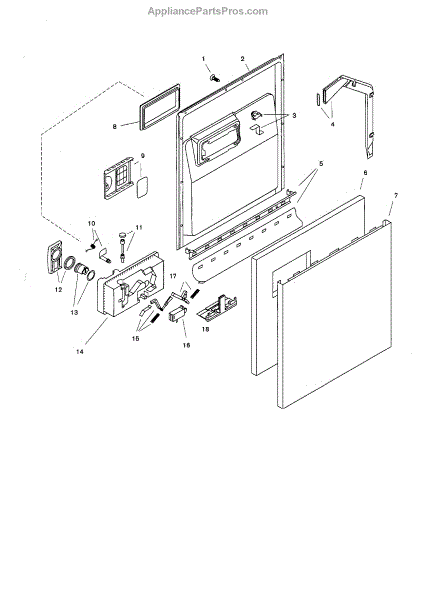 AppliancePartsPros.com

1
2
3
4
8
9
5
6
7
10
11
12
13
17
14
15
16
18