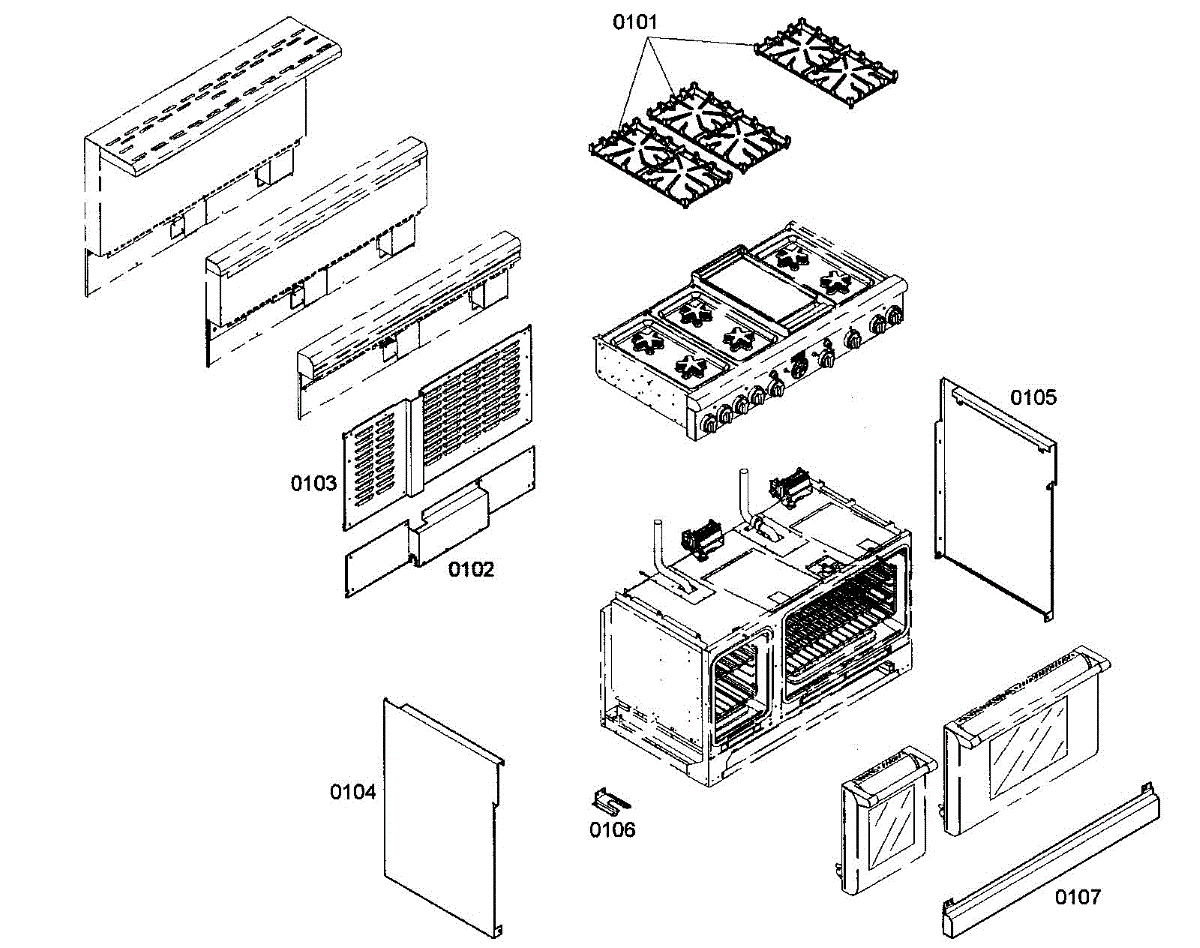 0101

0105

0103

0102

0104

0106

0107