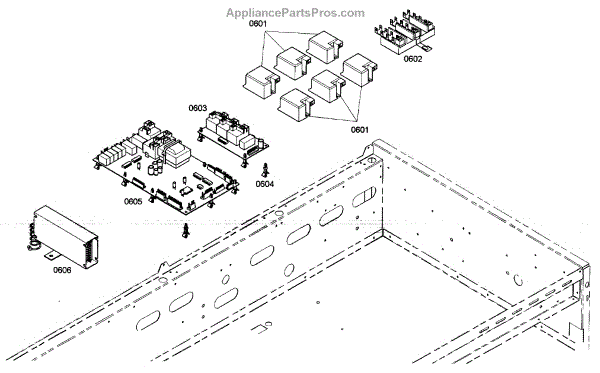 AppliancePartsPros.com

0601

0602

0603

0601

0604

0605

0606