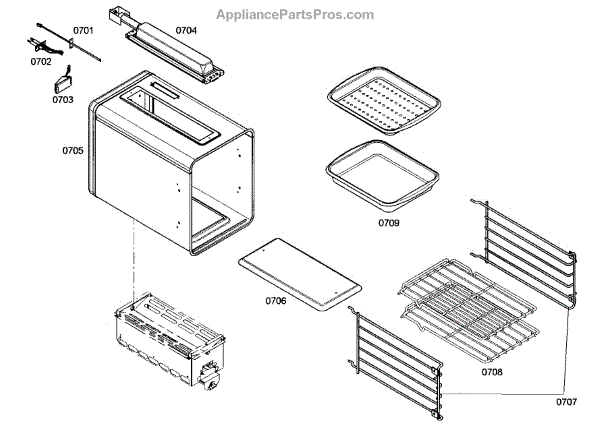 AppliancePartsPros.com

0701

0704

0702

0703

0705

0709

0706

0708

0707