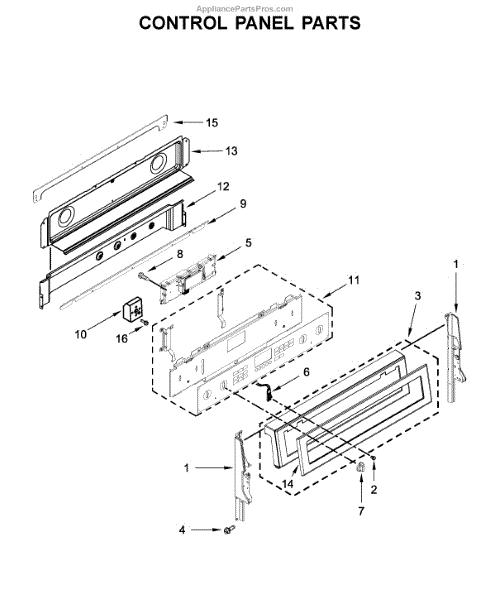 AppliancePartsPros.com
CONTROL PANEL PARTS

15
13
12
9
8
5
1
11
3
10
16
6
1
14
2
7
4