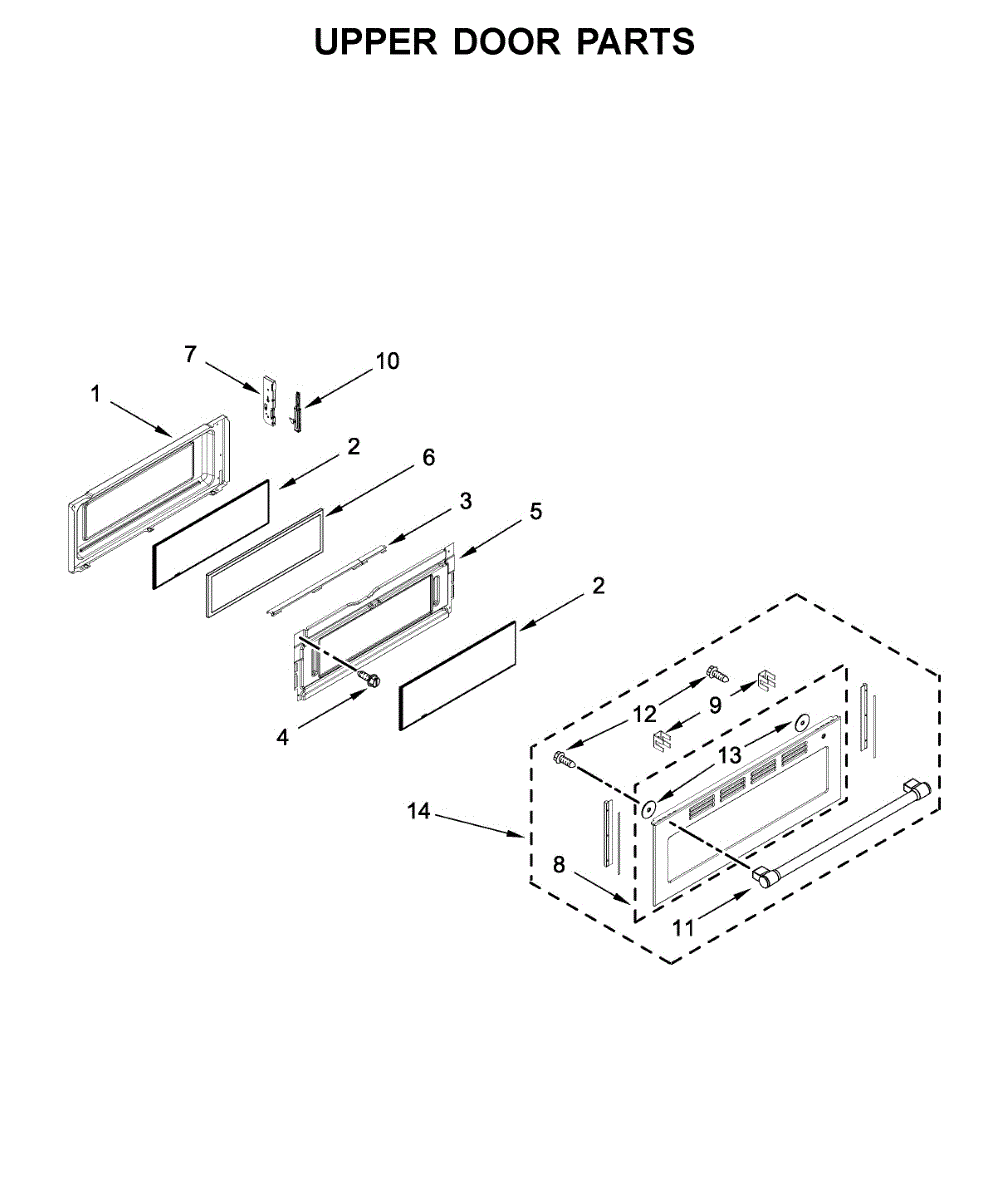 UPPER DOOR PARTS

7
10
1
2
6
3
5
2
4
12
9
13
14
8
11