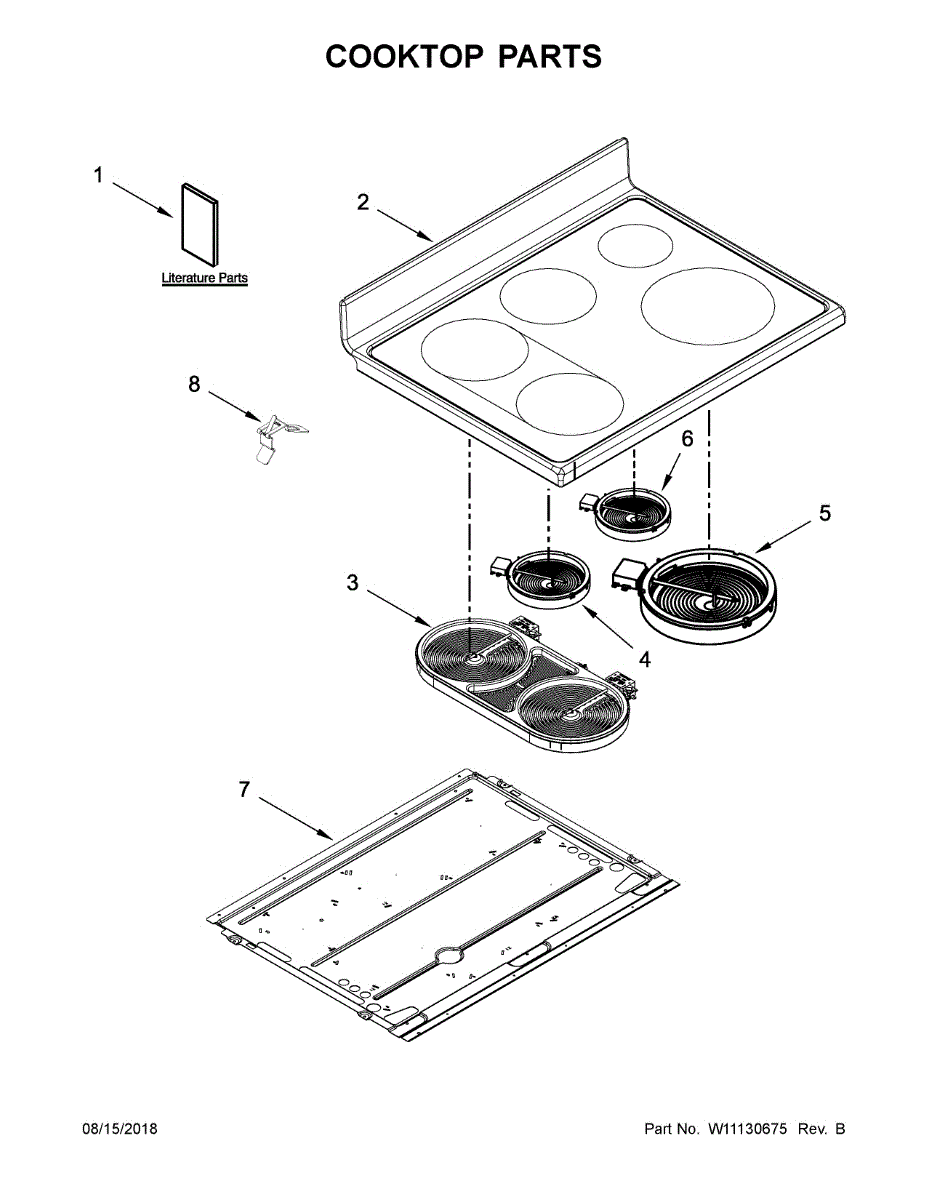 COOKTOP PARTS

1

Literature Parts

2

8

6

5

3

4

7

08/15/2018

Part No. W11130675 Rev. B