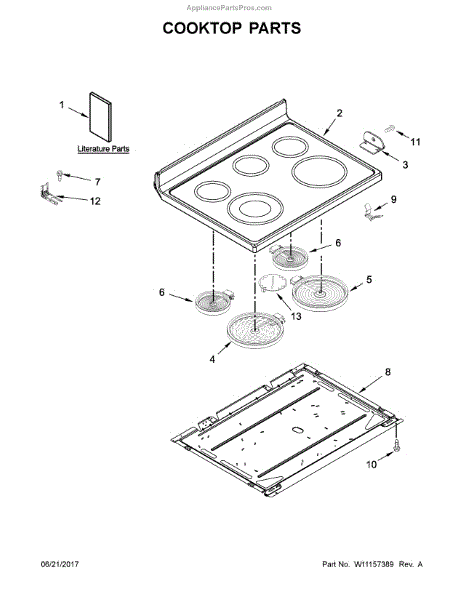 AppliancePartsPros.com

COOKTOP PARTS

1

Literature Parts

2

11

3

7

12

9

6

5

6

13

4

8

10

06/21/2017

Part No. W11157389 Rev. A