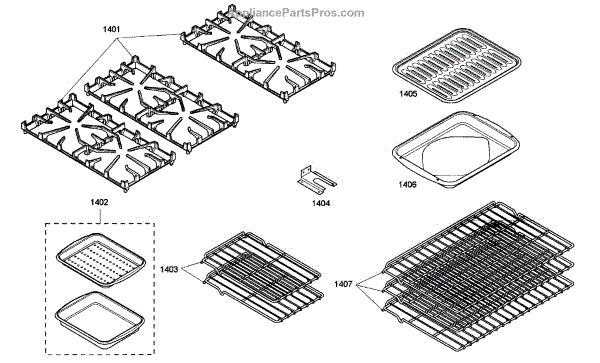 AppliancePartsPros.com

1401

1405

1406

1404

1402

1403

1407