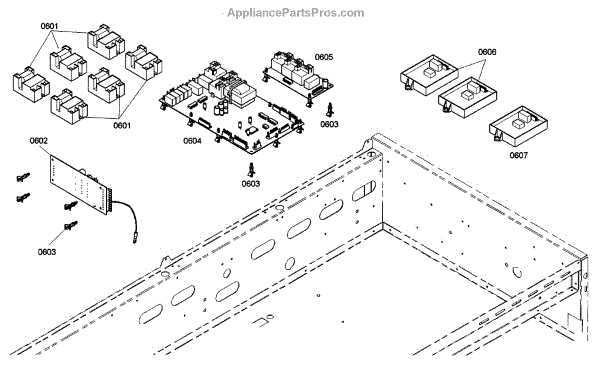 AppliancePartsPros.com

0601
0605
0606
0601
0603
0604
0602
0607
0603
0603