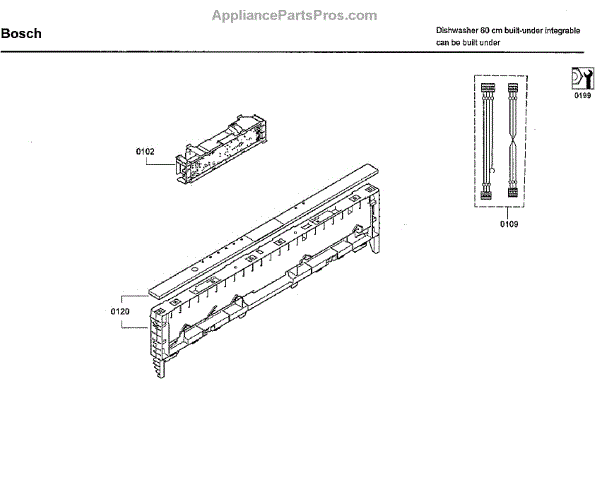 AppliancePartsPros.com

Bosch

Dishwasher 60 cm built-under integrable can be built under

0199

0102

0109

0120