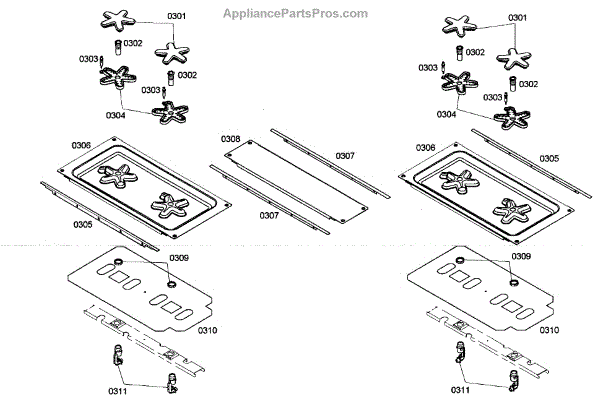 AppliancePartsPros.com

0301
0302
0303
0302
0303
0304
0306
0305
0308
0307
0307
0309
0310
0311

0301
0302
0303
0302
0303
0304
0306
0305
0309
0310
0311