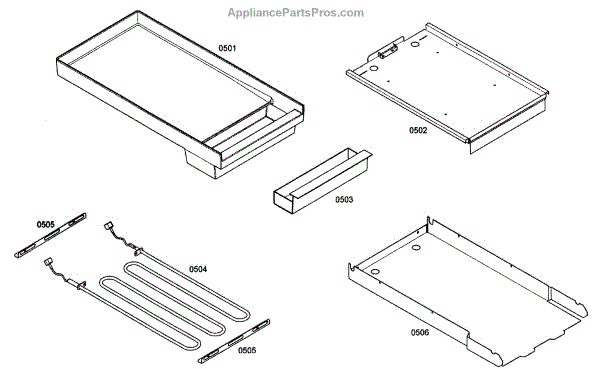 AppliancePartsPros.com

0501

0502

0503

0505

0504

0505

0506