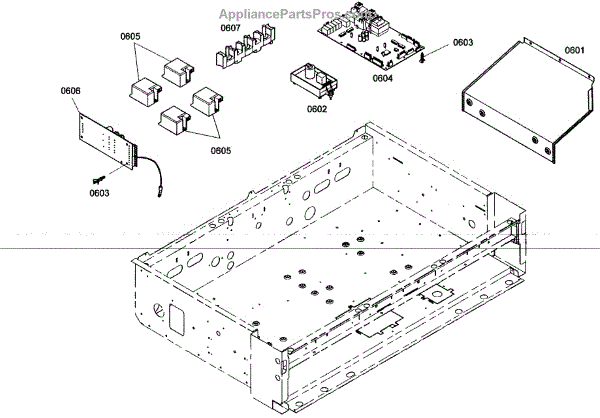 AppliancePartsPros.com

0605
0607
0603
0601
0606
0604
0602
0605
0603