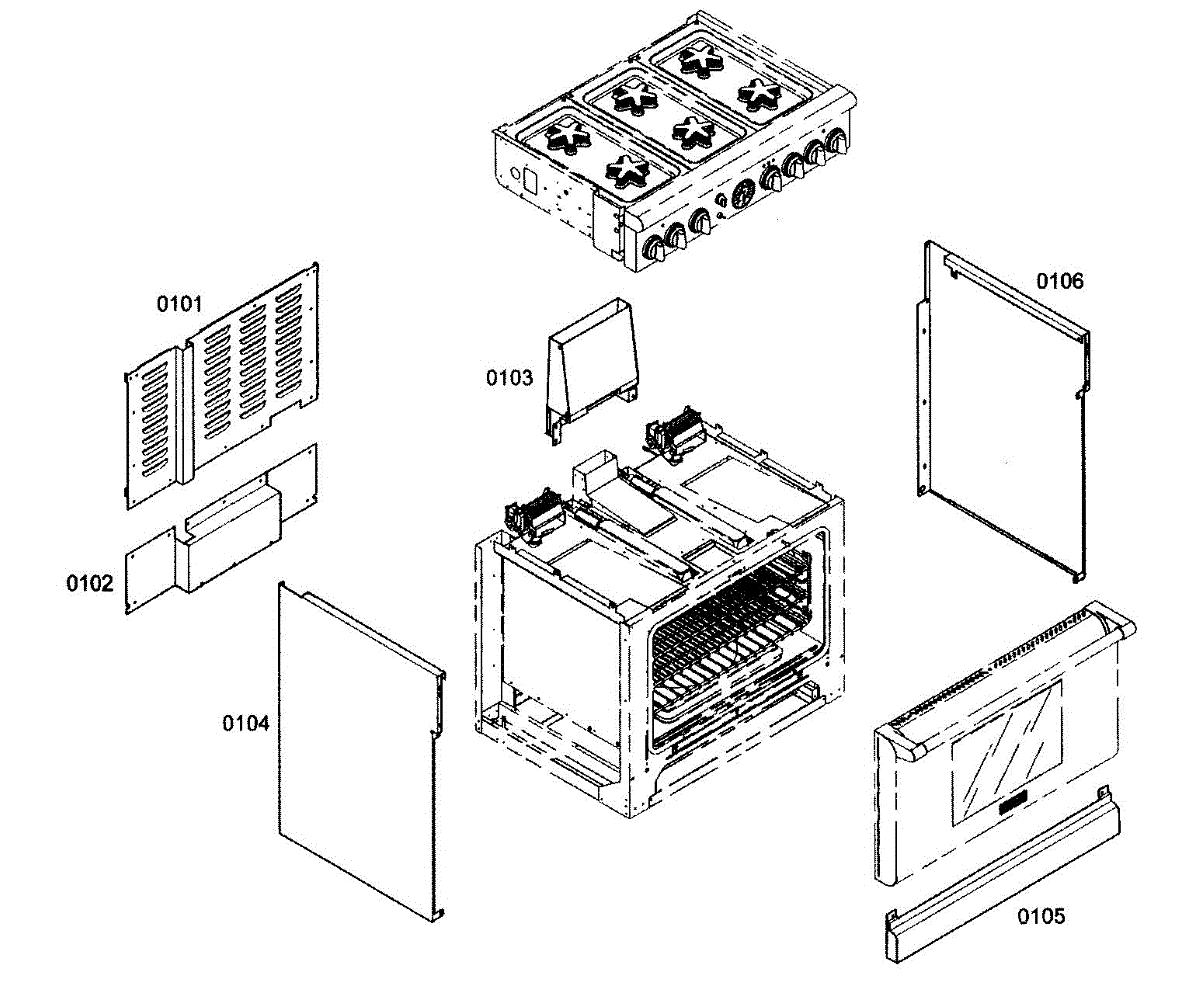 0101

0106

0103

0102

0104

0105