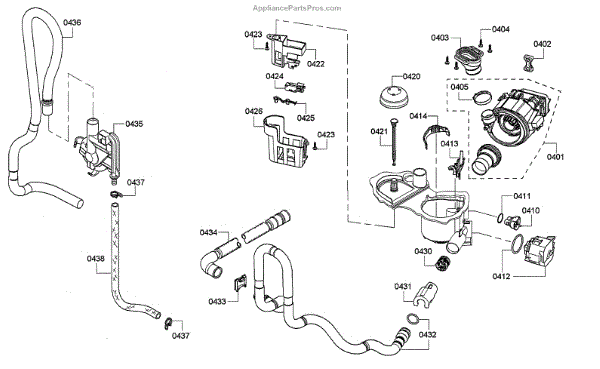 AppliancePartsPros.com

0436
0435
0437
0438
0437
0423
0422
0424
0425
0426
0423
0434
0433
0420
0421
0414
0413
0403
0404
0402
0405
0401
0411
0410
0412
0430
0431
0432