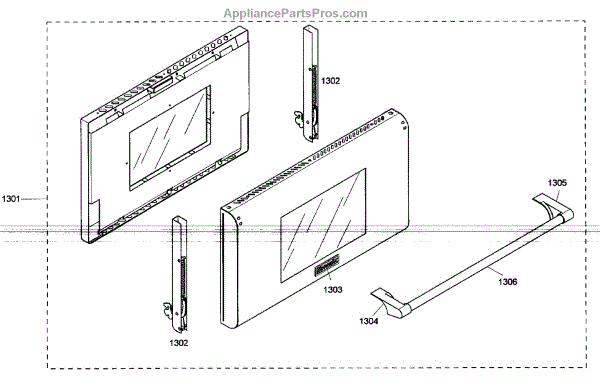 AppliancePartsPros.com

1302

1301

1305

1303

1306

1304

1302