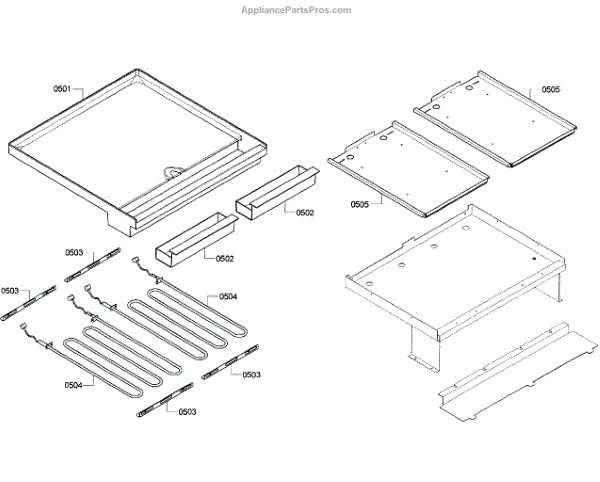 AppliancePartsPros.com

0501

0505

0505

0502

0502

0503

0503

0504

0504

0503

0503