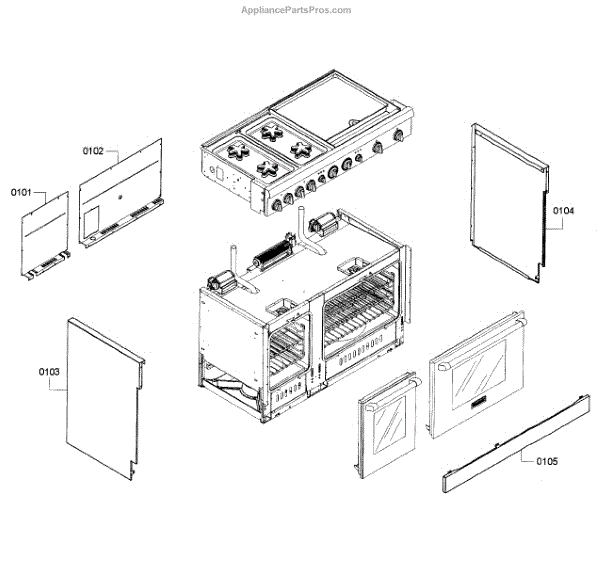 AppliancePartsPros.com

0102

0101

0104

0103

0105