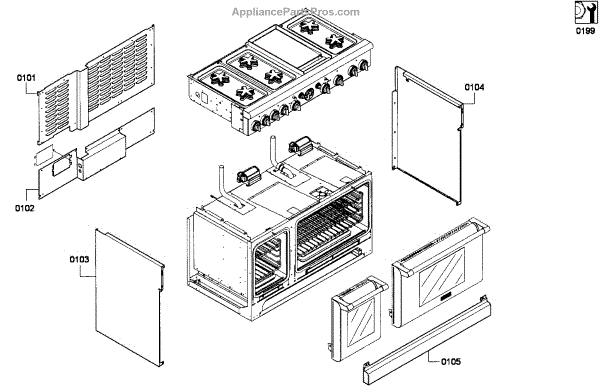 AppliancePartsPros.com

0199

0101

0104

0102

0103

0105