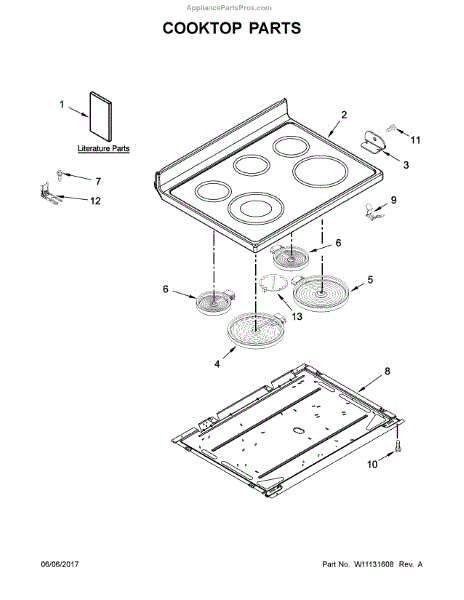 AppliancePartsPros.com

COOKTOP PARTS

1

Literature Parts

2

11

3

7

12

9

6

6

5

13

4

8

10

06/06/2017

Part No. W11131608 Rev. A