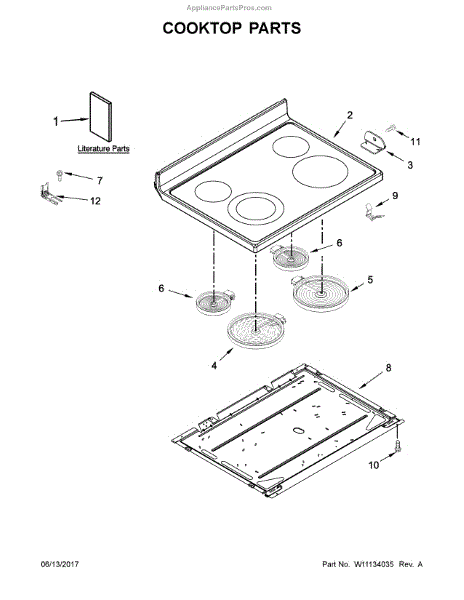 AppliancePartsPros.com

COOKTOP PARTS

1

Literature Parts

2

11

3

7

12

9

6

6

5

4

8

10

06/13/2017

Part No. W11134035 Rev. A