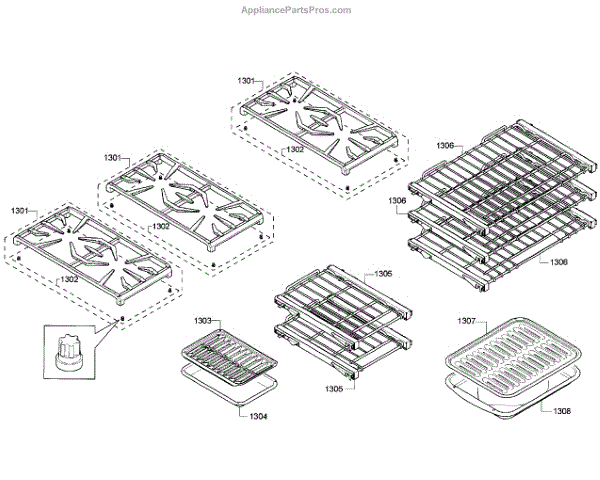 AppliancePartsPros.com

1301

1302

1301

1302

1301

1302

1306

1306

1306

1305

1305

1303

1304

1307

1308