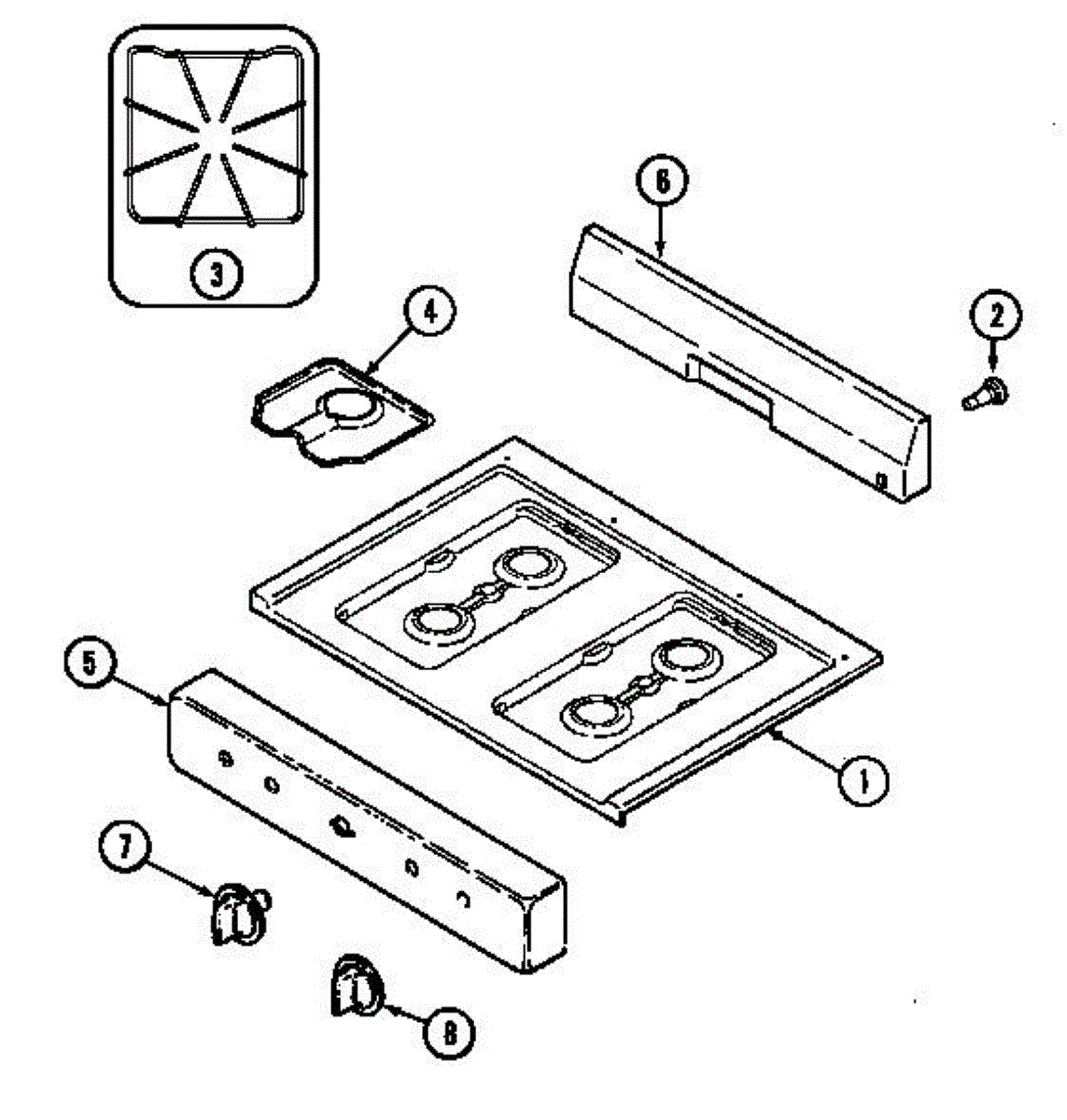 3

6

4

2

5

1

7

8