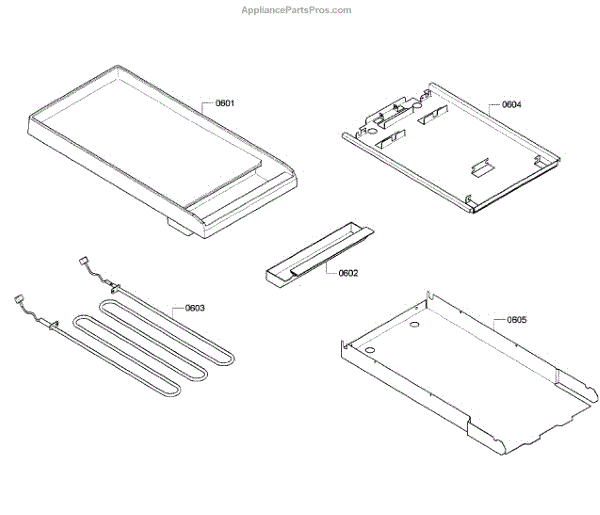 AppliancePartsPros.com

0601

0604

0602

0603

0605