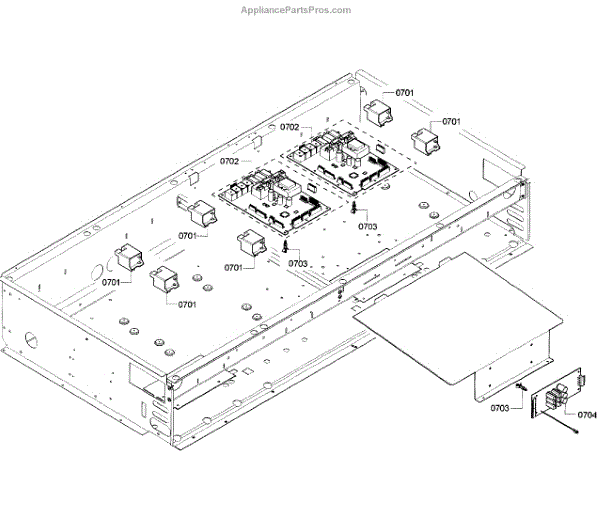 AppliancePartsPros.com

0701
0701
0702
0702
0703
0701
0703
0701
0701
0701
0703
0704