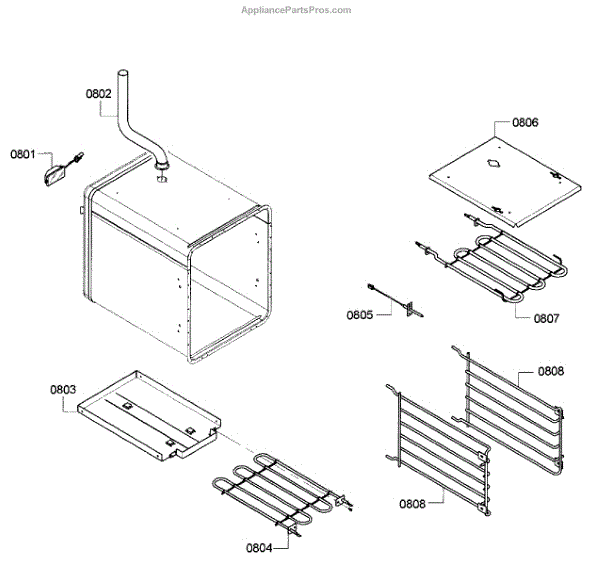 AppliancePartsPros.com

0802
0801
0806
0805
0807
0803
0808
0808
0804