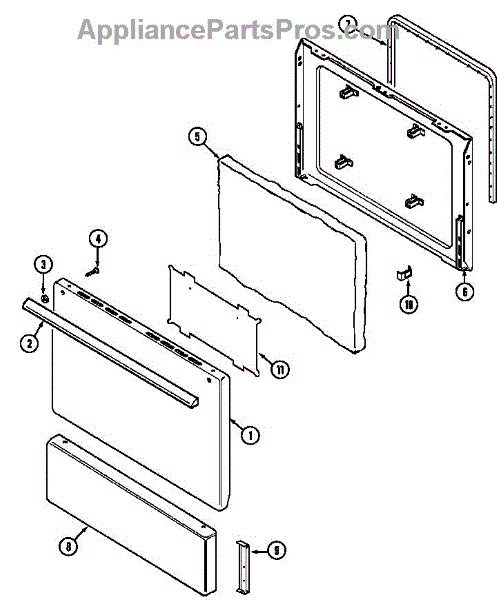 AppliancePartsPros.com

7
5
4
3
2
11
10
6
1
8
9