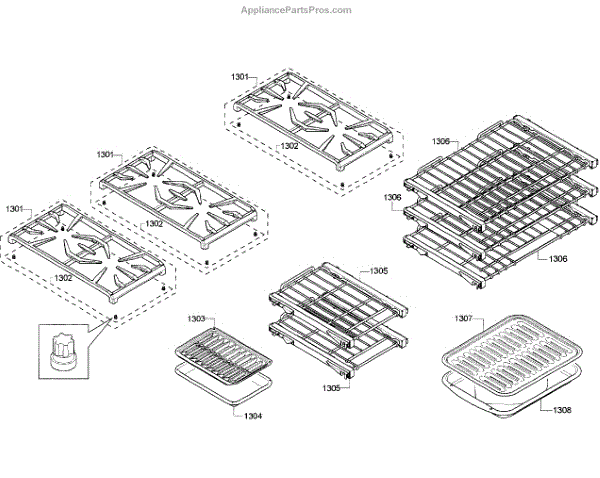 AppliancePartsPros.com

1301
1302
1301
1302
1301
1302
1306
1306
1306
1305
1305
1303
1304
1307
1308