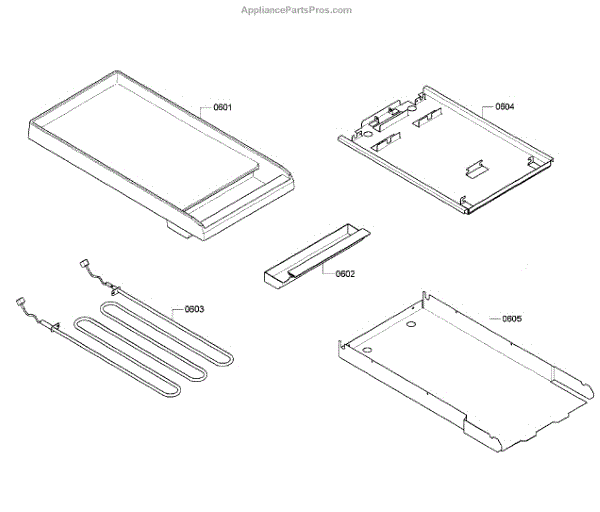 AppliancePartsPros.com

0601

0604

0602

0603

0605