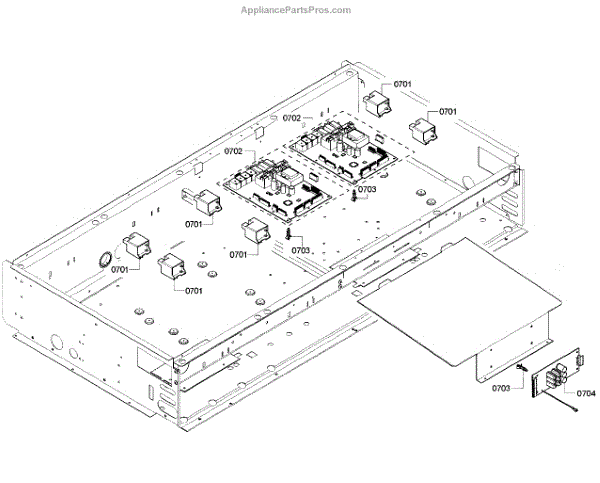 AppliancePartsPros.com

0701
0701
0702
0702
0703
0701
0701
0703
0701
0701
0703
0704