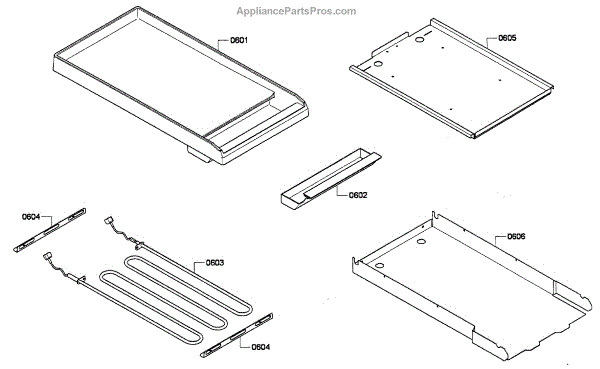 AppliancePartsPros.com

0601

0605

0602

0604

0603

0606

0604