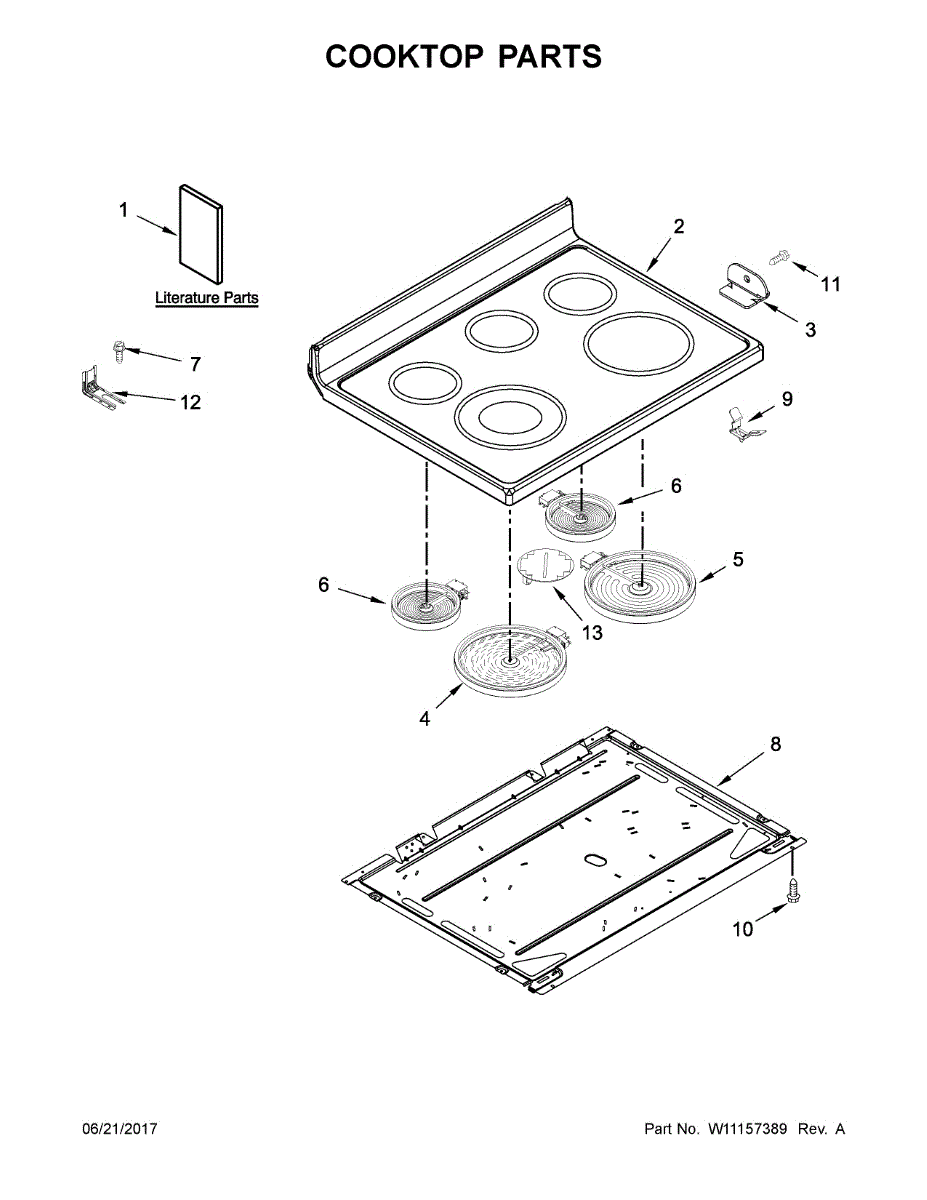 COOKTOP PARTS

1

Literature Parts

2

11

3

7

12

9

6

5

6

13

4

8

10

06/21/2017

Part No. W11157389 Rev. A