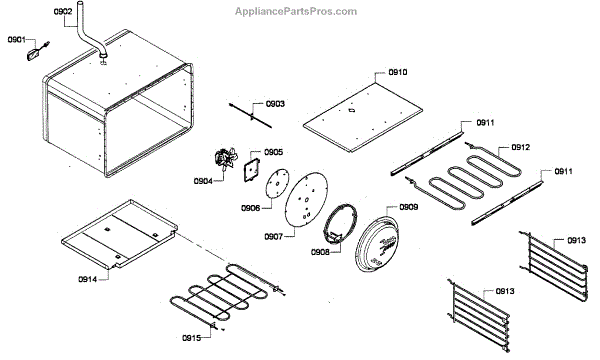 AppliancePartsPros.com

0902
0901
0910
0903
0911
0912
0905
0904
0911
0906
0909
0907
0908
0913
0914
0913
0915