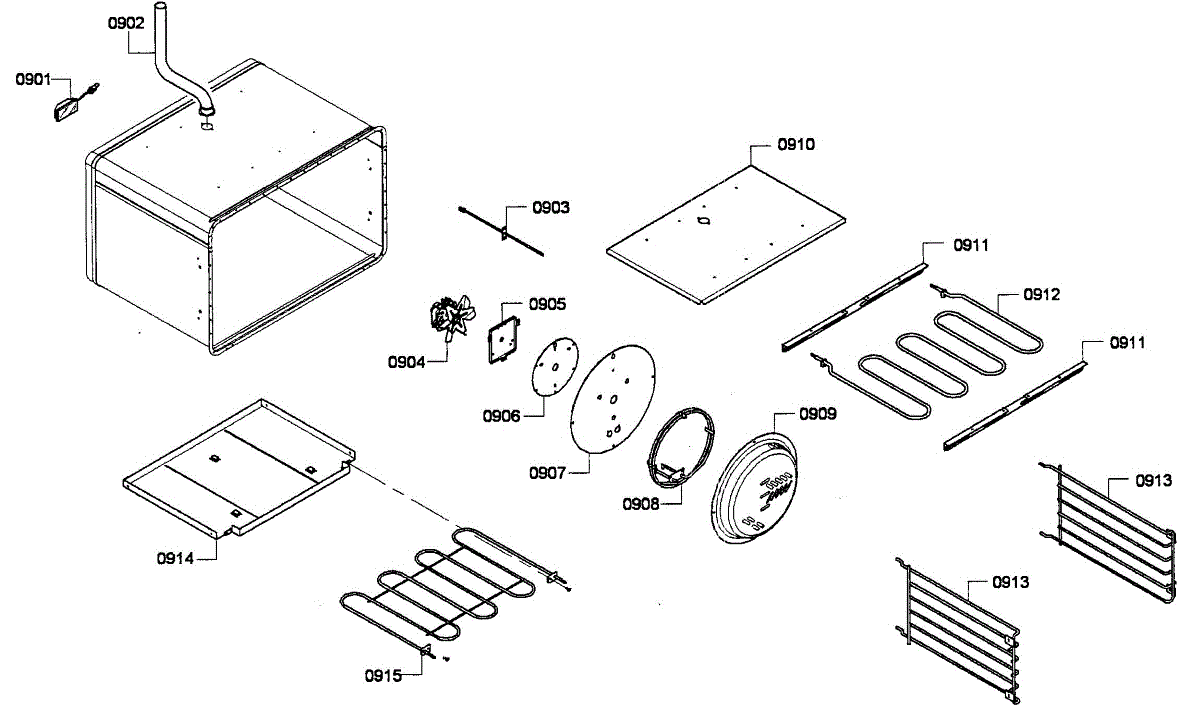 0902
0901
0910
0903
0911
0905
0912
0904
0911
0906
0909
0907
0908
0913
0914
0913
0915