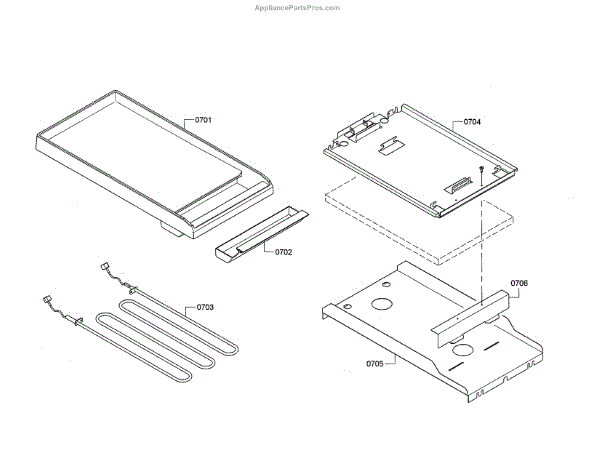 AppliancePartsPros.com

0701

0704

0702

0706

0703

0705