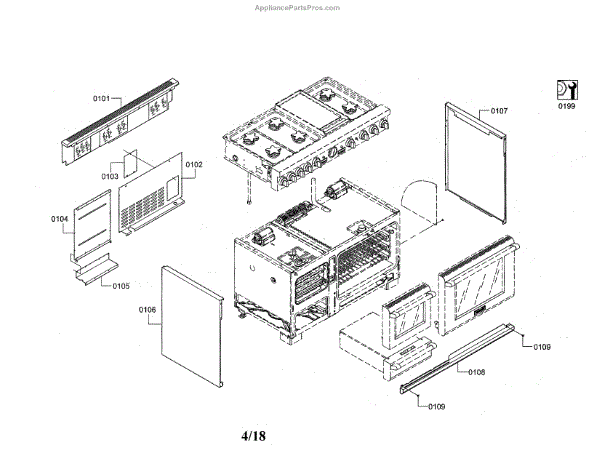 AppliancePartsPros.com

0101

0199

0107

0103

0102

0104

0105

0106

0109

0108

0109

4/18